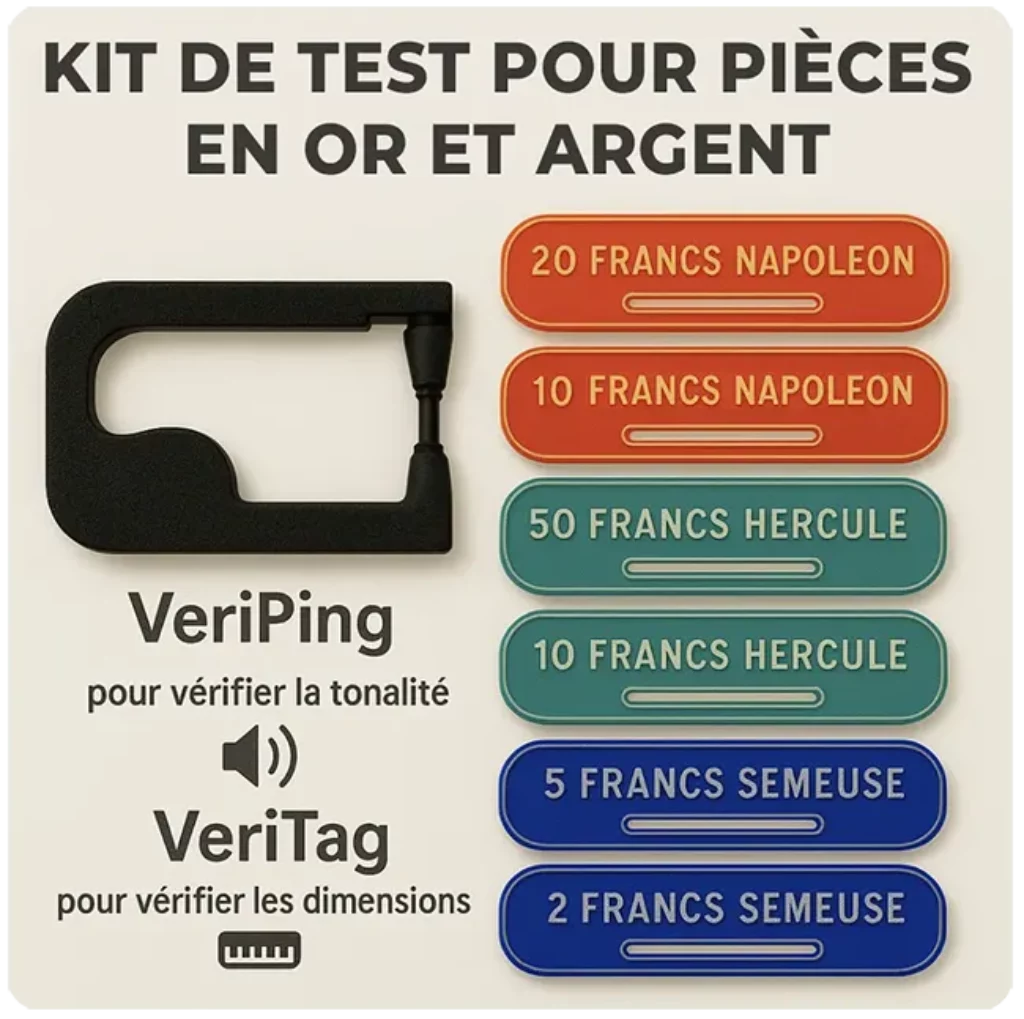 KIT DE TEST POUR PIÈCES EN OR ET ARGENT

VeriPing
pour vérifier la tonalité

VeriTag
pour vérifier les dimensions

20 FRANCS NAPOLEON

10 FRANCS NAPOLEON

50 FRANCS HERCULE

10 FRANCS HERCULE

5 FRANCS SEMEUSE

2 FRANCS SEMEUSE